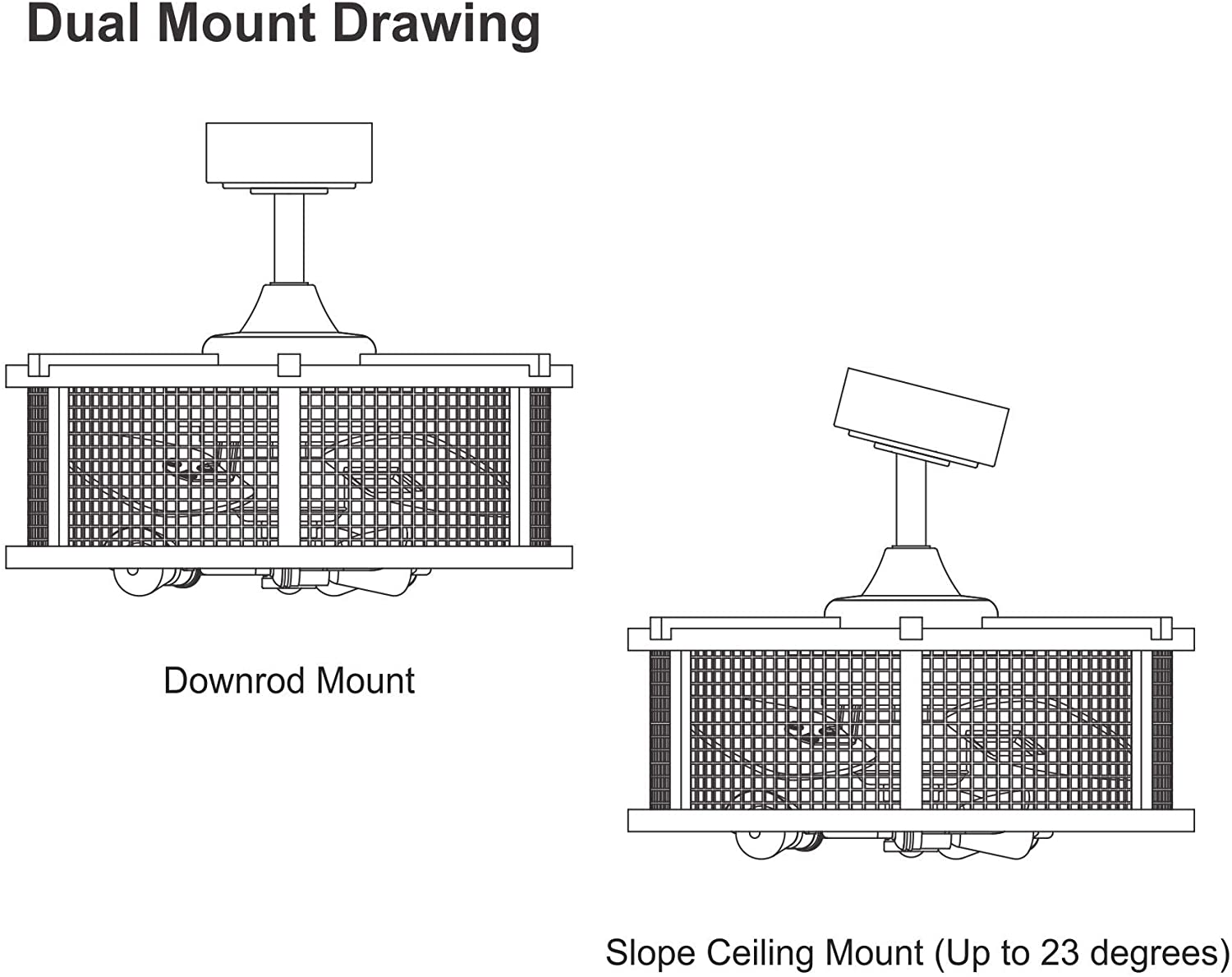 Dual Mount Drawing

Downrod Mount

Slope Ceiling Mount (Up to 23 degrees)